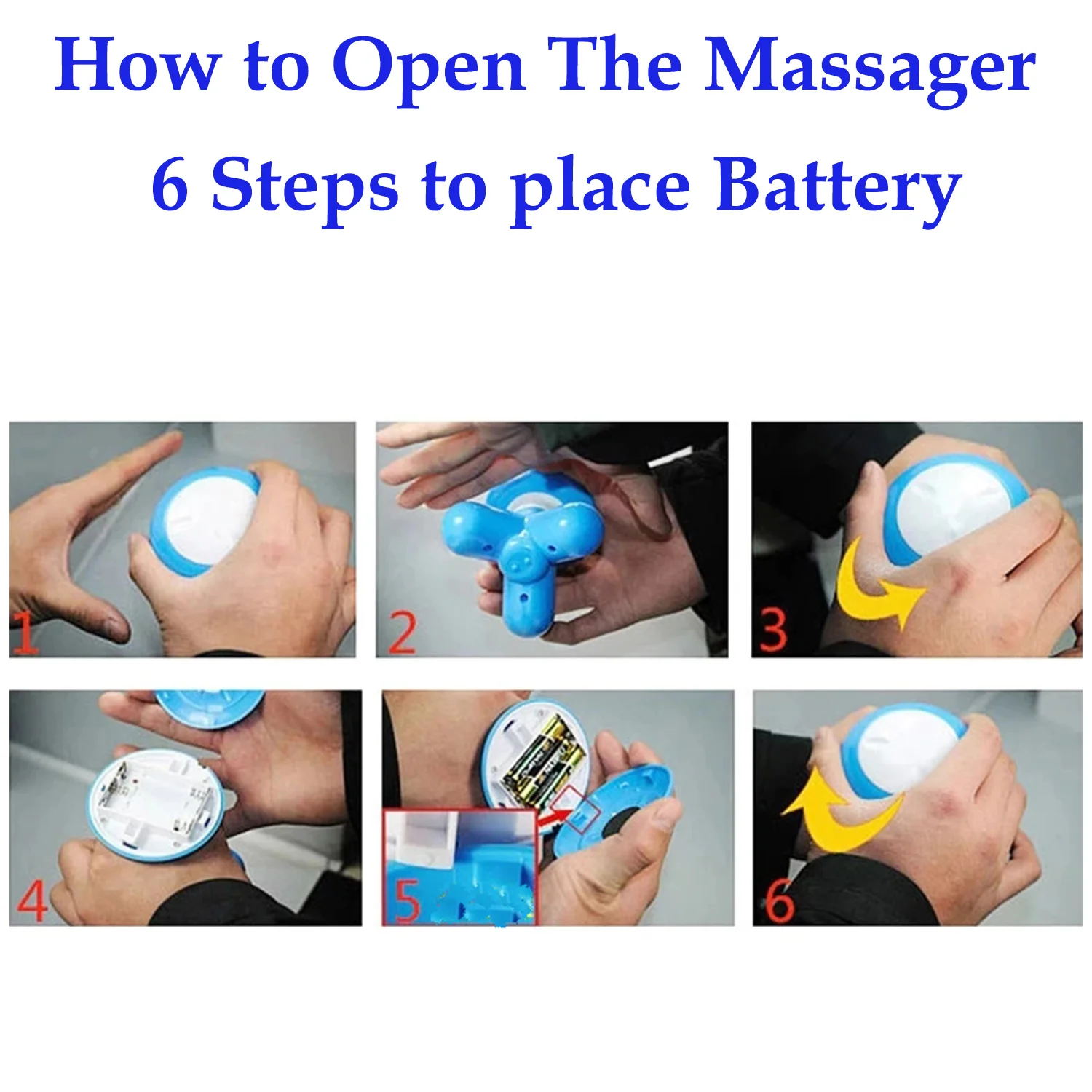 How to Open The Massager
6 Steps to place Battery

1

2

3

4

5

6