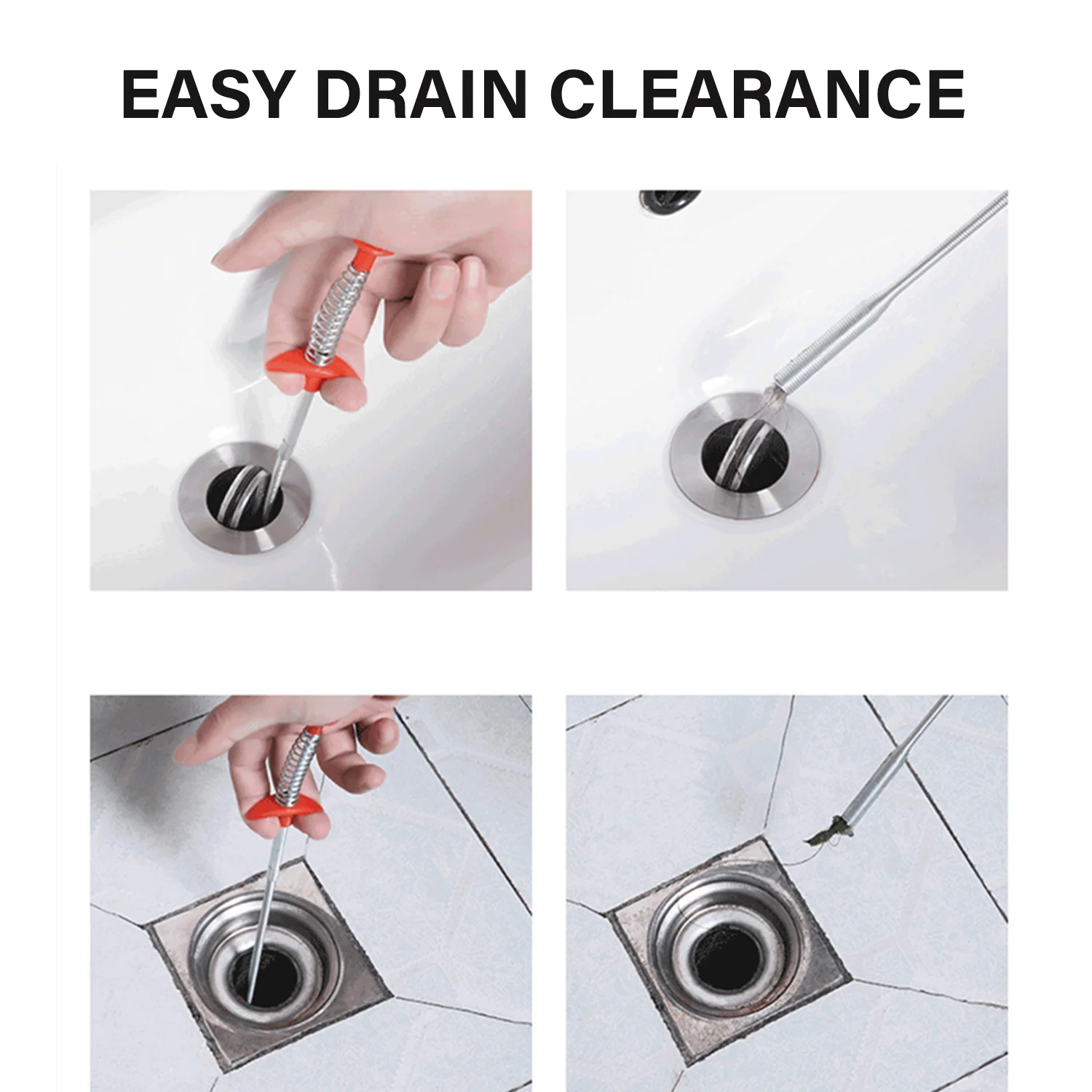 EASY DRAIN CLEARANCE